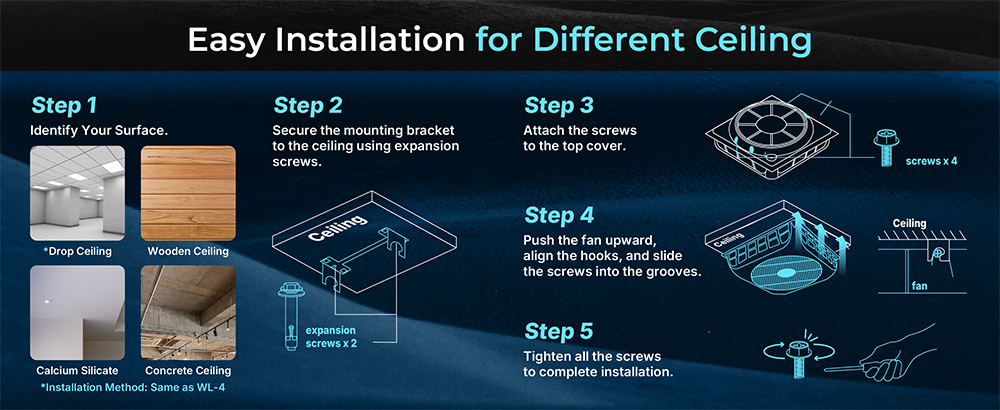 Easy Installation for Different Ceiling

Step 1
Identify Your Surface.

*Drop Ceiling
Wooden Ceiling
Calcium Silicate
Concrete Ceiling
*Installation Method: Same as WL-4

Step 2
Secure the mounting bracket to the ceiling using expansion screws.

Ceiling
expansion screws x 2

Step 3
Attach the screws to the top cover.

screws x 4

Step 4
Push the fan upward, align the hooks, and slide the screws into the grooves.

Ceiling
Ceiling
fan

Step 5
Tighten all the screws to complete installation.